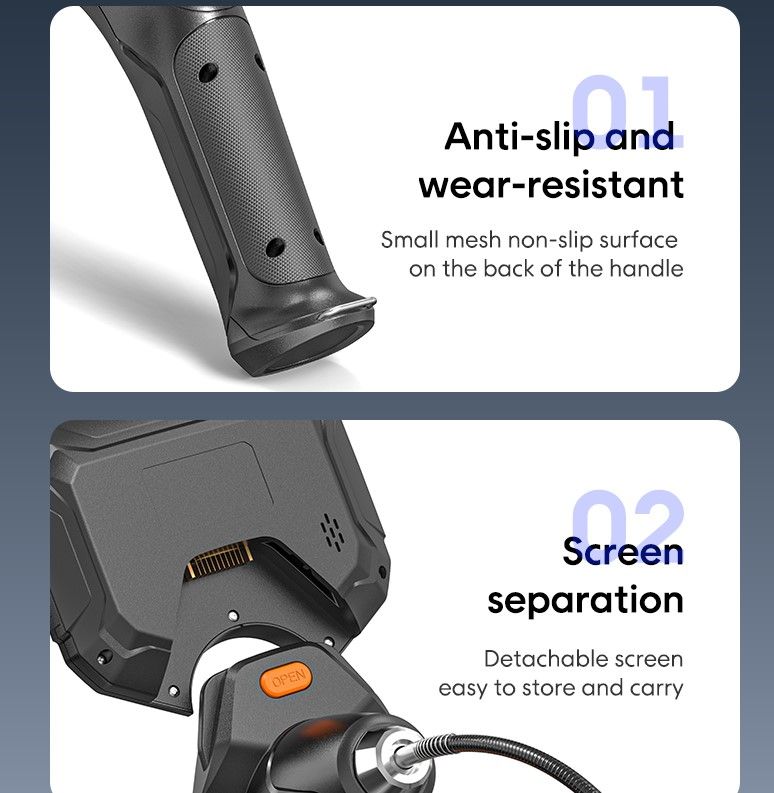 01

Anti-slip and wear-resistant

Small mesh non-slip surface on the back of the handle

02

Screen separation

Detachable screen easy to store and carry

OPEN